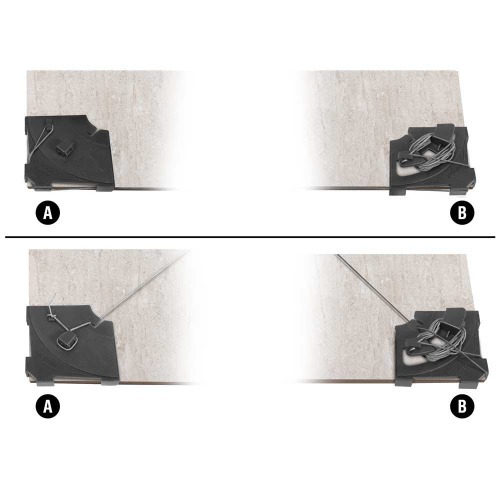 A

B

A

B